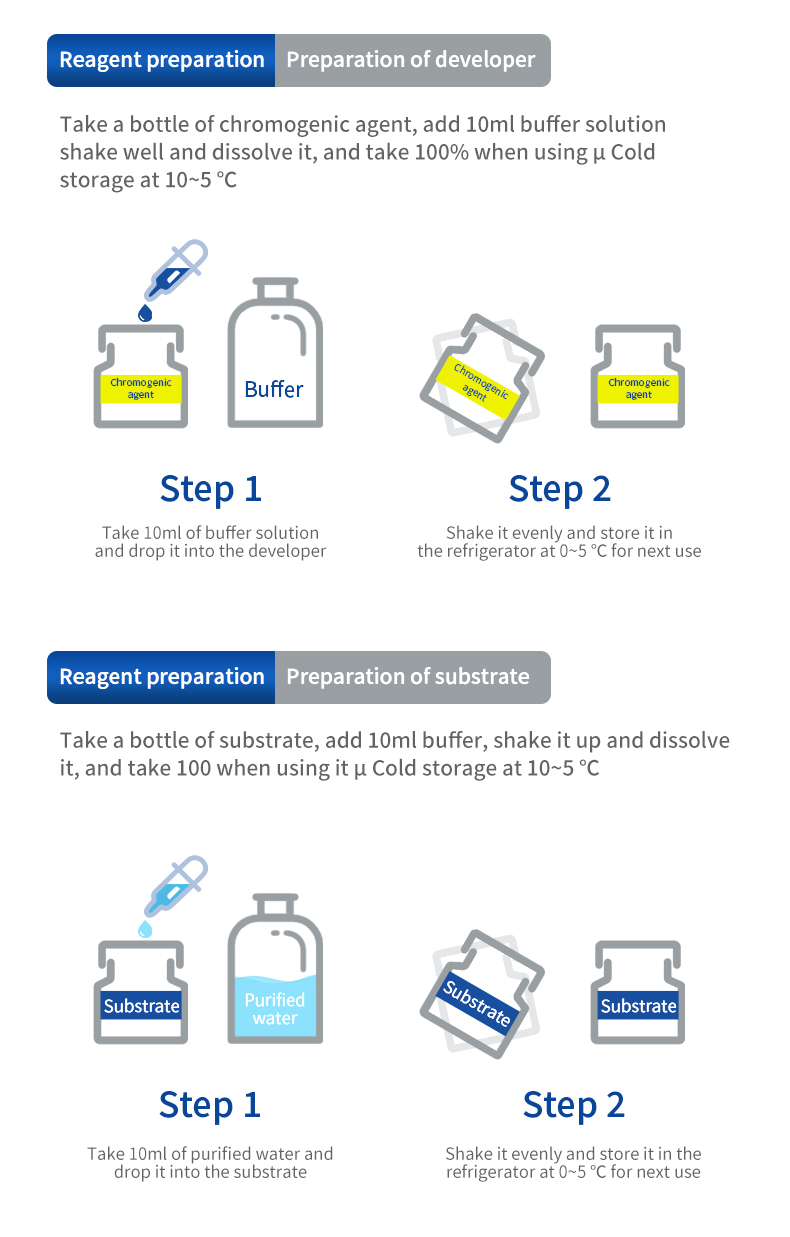 Reagent preparation Preparation of developer

Take a bottle of chromogenic agent, add 10ml buffer solution shake well and dissolve it, and take 100% when using μ Cold storage at 10~5 ℃

Chromogenic agent

Buffer

Chromogenic agent

Chromogenic agent

Step 1

Take 10ml of buffer solution and drop it into the developer

Step 2

Shake it evenly and store it in the refrigerator at 0~5 ℃ for next use

Reagent preparation Preparation of substrate

Take a bottle of substrate, add 10ml buffer, shake it up and dissolve it, and take 100 when using it μ Cold storage at 10~5 ℃

Substrate

Purified water

Substrate

Substrate

Step 1

Take 10ml of purified water and drop it into the substrate

Step 2

Shake it evenly and store it in the refrigerator at 0~5 ℃ for next use